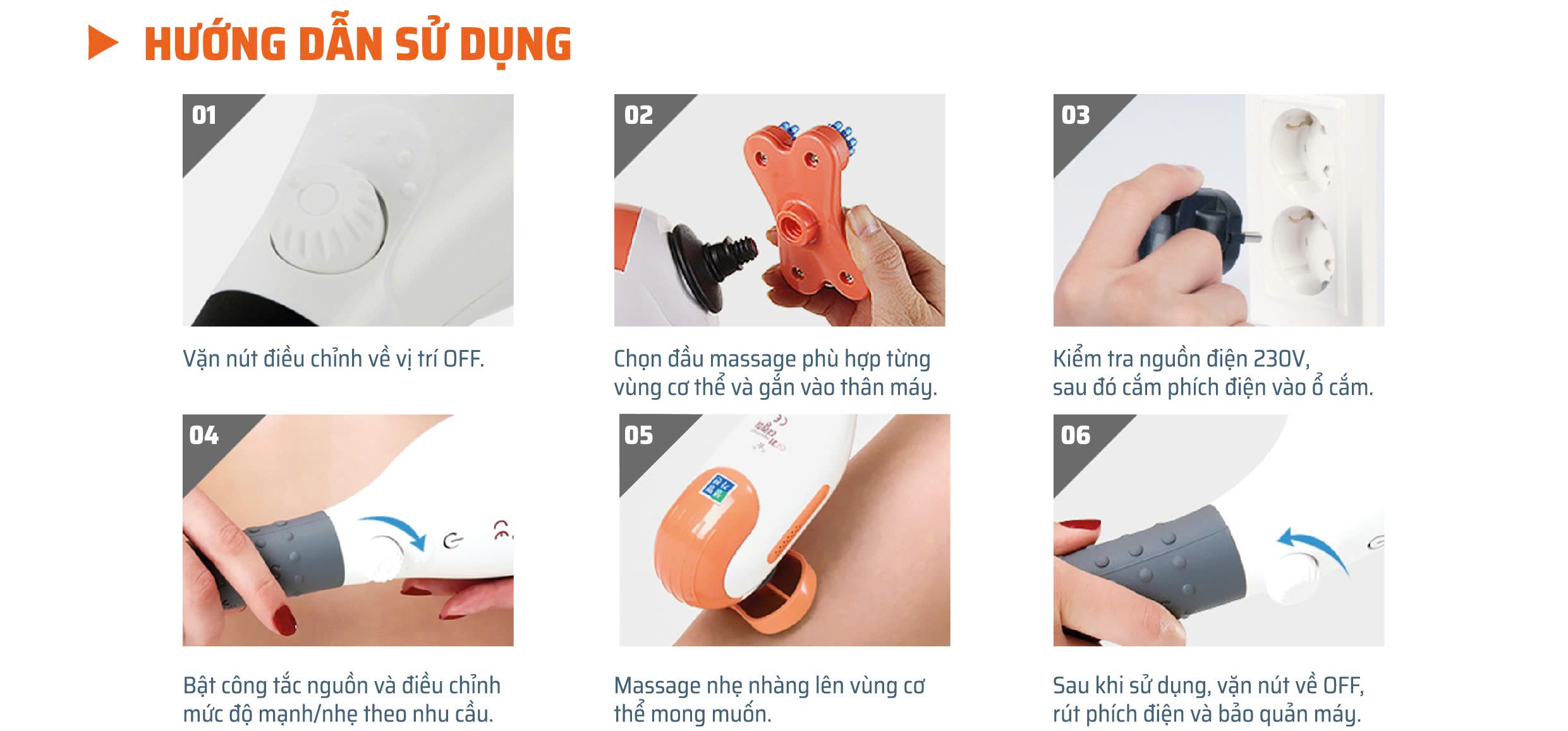 HƯỚNG DẪN SỬ DỤNG

01

Vặn nút điều chỉnh về vị trí OFF.

02

Chọn đầu massage phù hợp từng vùng cơ thể và gắn vào thân máy.

03

Kiểm tra nguồn điện 230V, sau đó cắm phích điện vào ổ cắm.

04

Bật công tắc nguồn và điều chỉnh mức độ mạnh/nhẹ theo nhu cầu.

05

Massage nhẹ nhàng lên vùng cơ thể mong muốn.

06

Sau khi sử dụng, vặn nút về OFF, rút phích điện và bảo quản máy.